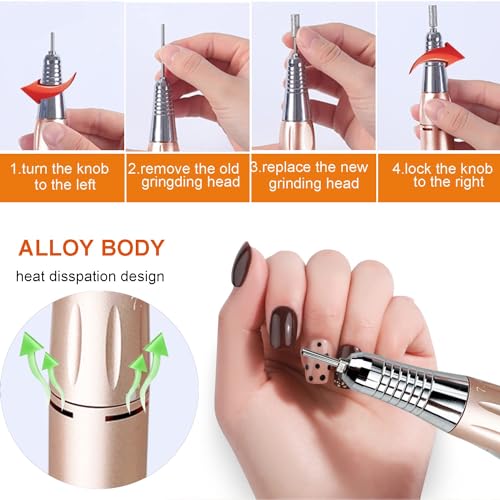 1.turn the knob to the left

2.remove the old gringding head

3.replace the new grinding head

4.lock the knob to the right

ALLOY BODY

heat disspation design