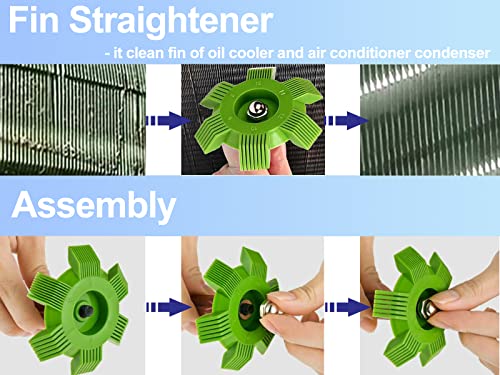 Fin Straightener

- it clean fin of oil cooler and air conditioner condenser

Assembly