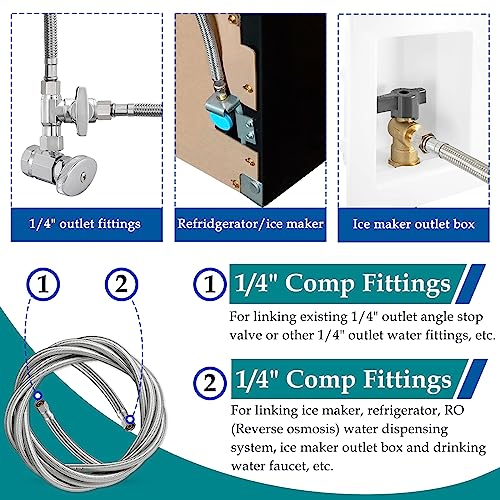 1/4" outlet fittings

Refridgerator/ice maker

Ice maker outlet box

1

2

1 1/4" Comp Fittings

For linking existing 1/4" outlet angle stop valve or other 1/4" outlet water fittings, etc.

2 1/4" Comp Fittings

For linking ice maker, refrigerator, RO (Reverse osmosis) water dispensing system, ice maker outlet box and drinking water faucet, etc.