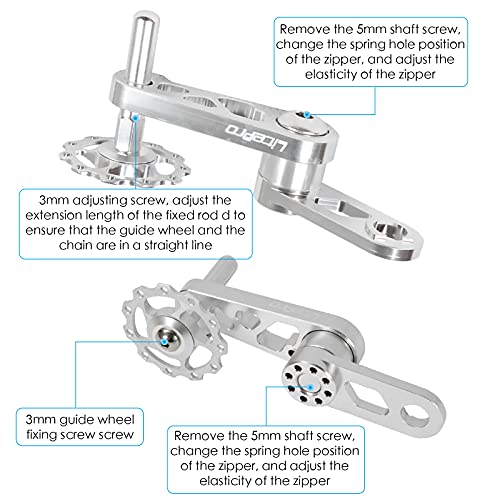 Remove the 5mm shaft screw, change the spring hole position of the zipper, and adjust the elasticity of the zipper

LitePro

3mm adjusting screw, adjust the extension length of the fixed rod d to ensure that the guide wheel and the chain are in a straight line

3mm guide wheel fixing screw screw

Remove the 5mm shaft screw, change the spring hole position of the zipper, and adjust the elasticity of the zipper