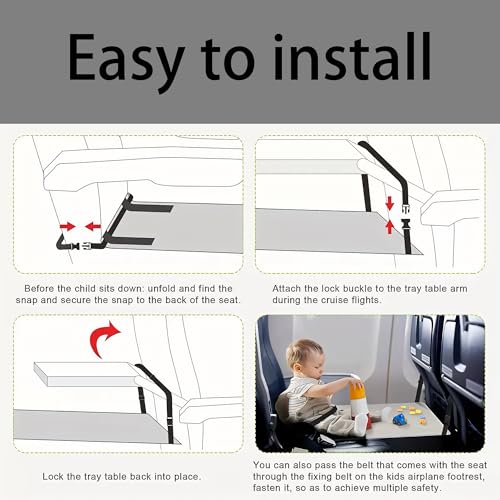 Easy to install

Before the child sits down: unfold and find the snap and secure the snap to the back of the seat.

Attach the lock buckle to the tray table arm during the cruise flights.

Lock the tray table back into place.

You can also pass the belt that comes with the seat through the fixing belt on the kids airplane footrest, fasten it, so as to achieve multiple safety.