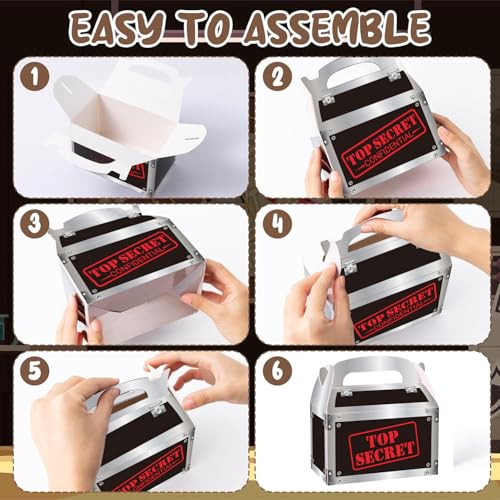 EASY TO ASSEMBLE

1

2

TOP SECRET
CONFIDENTIAL

3

TOP SECRET
CONFIDENTIAL

4

TOP SECRET
CONFIDENTIAL

5

TOP SECRET
CONFIDENTIAL

6

TOP SECRET