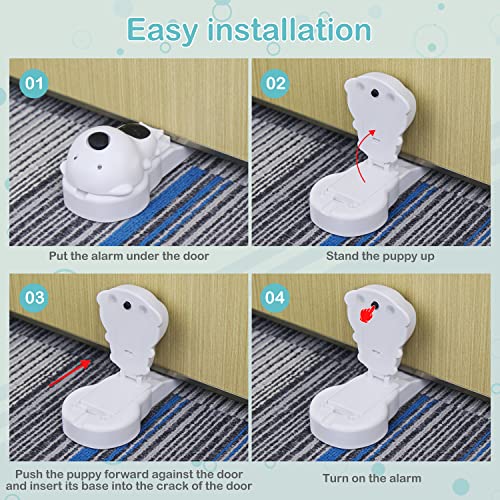 Easy installation

01

Put the alarm under the door

02

Stand the puppy up

03

Push the puppy forward against the door and insert its base into the crack of the door

04

Turn on the alarm