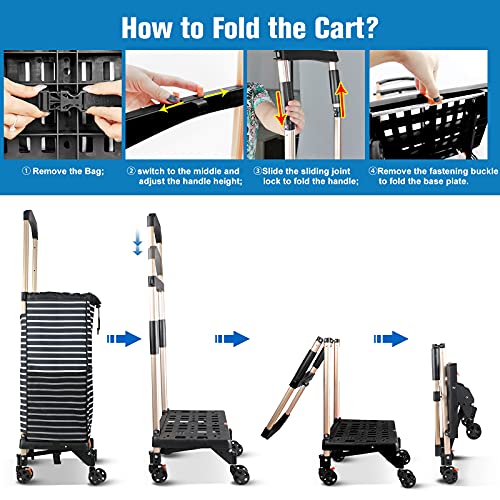 How to Fold the Cart?

① Remove the Bag;

② switch to the middle and adjust the handle height;

③ Slide the sliding joint lock to fold the handle;

④ Remove the fastening buckle to fold the base plate.