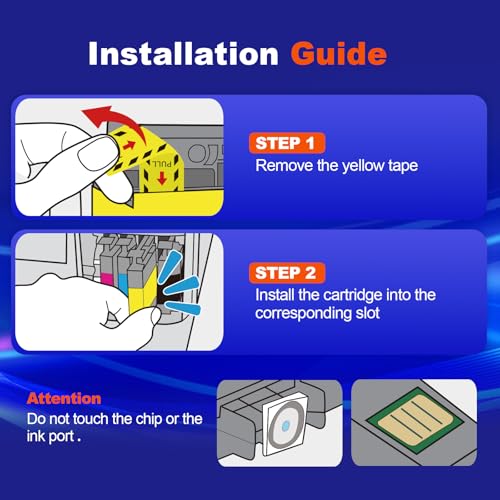 Installation Guide

PULL

STEP 1
Remove the yellow tape

STEP 2
Install the cartridge into the corresponding slot

Attention
Do not touch the chip or the ink port .