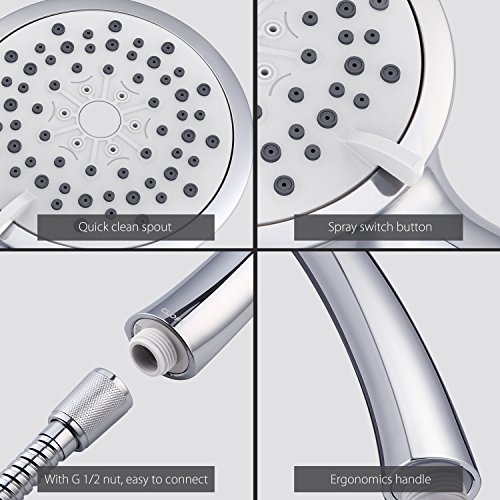 Quick clean spout

Spray switch button

With G 1/2 nut, easy to connect

Ergonomics handle