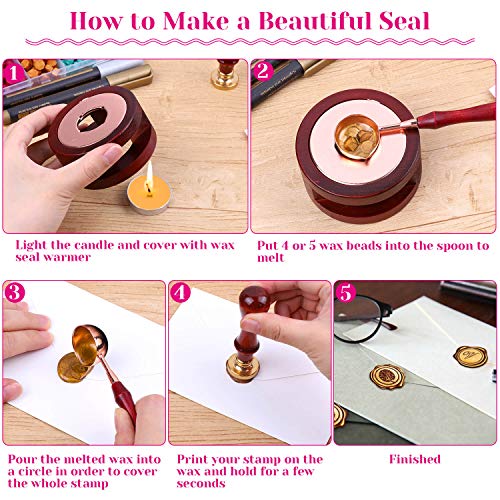 How to Make a Beautiful Seal

1

Light the candle and cover with wax seal warmer

2

Put 4 or 5 wax beads into the spoon to melt

3

Pour the melted wax into a circle in order to cover the whole stamp

4

Print your stamp on the wax and hold for a few seconds

5

Finished