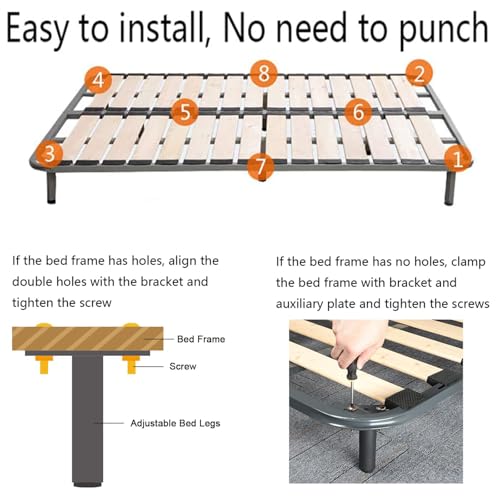 Easy to install, No need to punch

4 8 2
5 6
3 7 1

If the bed frame has holes, align the double holes with the bracket and tighten the screw

Bed Frame
Screw
Adjustable Bed Legs

If the bed frame has no holes, clamp the bed frame with bracket and auxiliary plate and tighten the screws