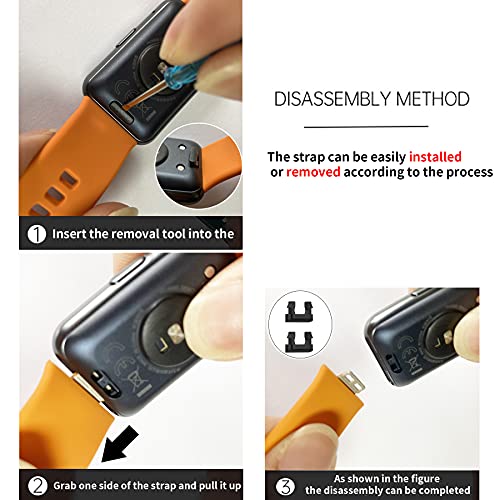 DISASSEMBLY METHOD

The strap can be easily installed or removed according to the process

1 Insert the removal tool into the

2 Grab one side of the strap and pull it up

3 As shown in the figure the disassembly can be completed