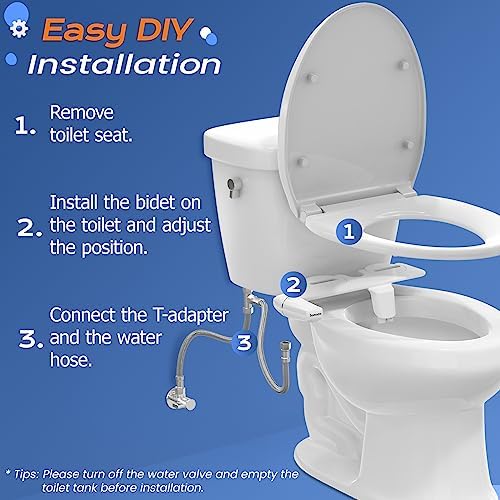 Easy DIY Installation

1. Remove toilet seat.

2. Install the bidet on the toilet and adjust the position.

3. Connect the T-adapter and the water hose.

1

2

3

* Tips: Please turn off the water valve and empty the toilet tank before installation.