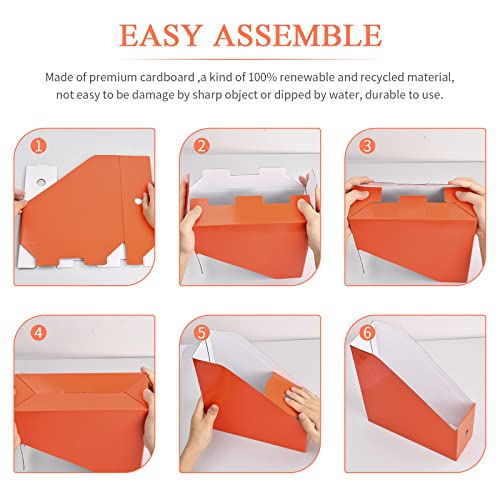 EASY ASSEMBLE

Made of premium cardboard ,a kind of 100% renewable and recycled material, not easy to be damage by sharp object or dipped by water, durable to use.

1

2

3

4

5

6