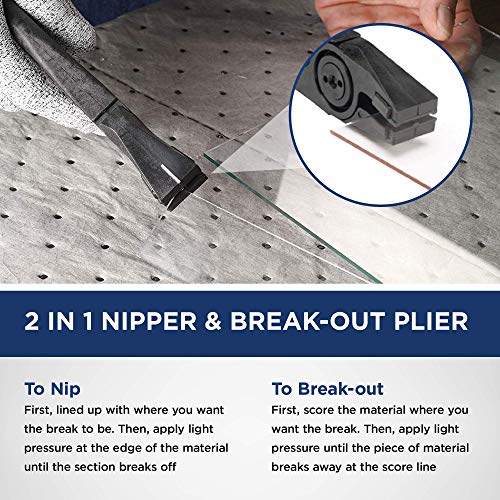 2 IN 1 NIPPER & BREAK-OUT PLIER

To Nip
First, lined up with where you want the break to be. Then, apply light pressure at the edge of the material until the section breaks off

To Break-out
First, score the material where you want the break. Then, apply light pressure until the piece of material breaks away at the score line