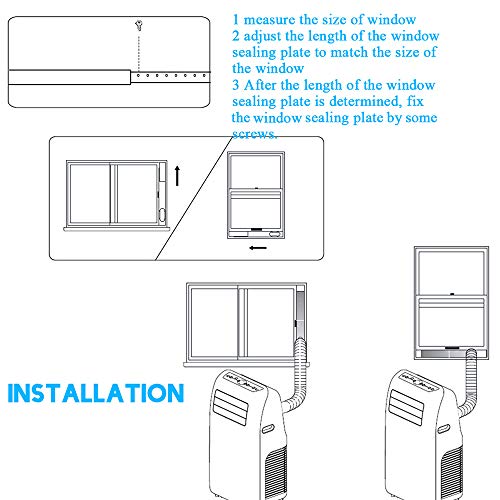 1 measure the size of window
2 adjust the length of the window sealing plate to match the size of the window
3 After the length of the window sealing plate is determined, fix the window sealing plate by some screws.

INSTALLATION