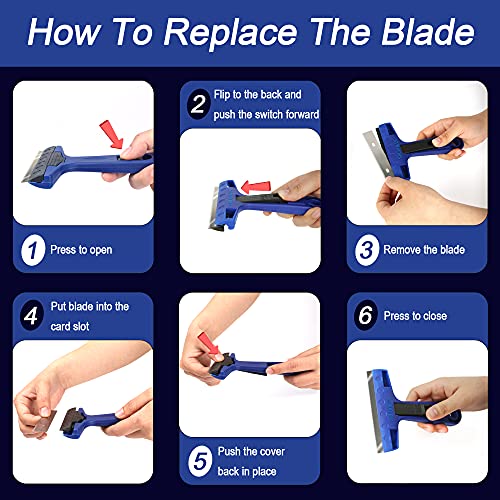 How To Replace The Blade

1 Press to open

2 Flip to the back and push the switch forward

3 Remove the blade

4 Put blade into the card slot

5 Push the cover back in place

6 Press to close