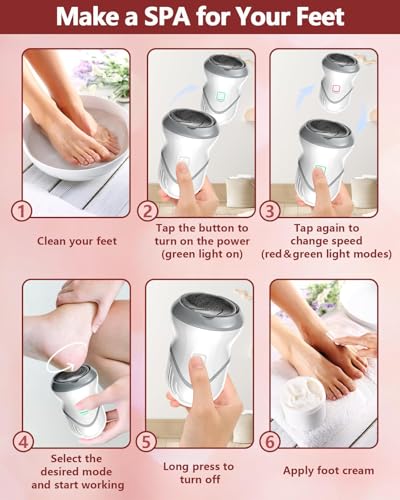 Make a SPA for Your Feet

1

Clean your feet

2

Tap the button to turn on the power (green light on)

3

Tap again to change speed (red&green light modes)

4

Select the desired mode and start working

5

Long press to turn off

6

Apply foot cream