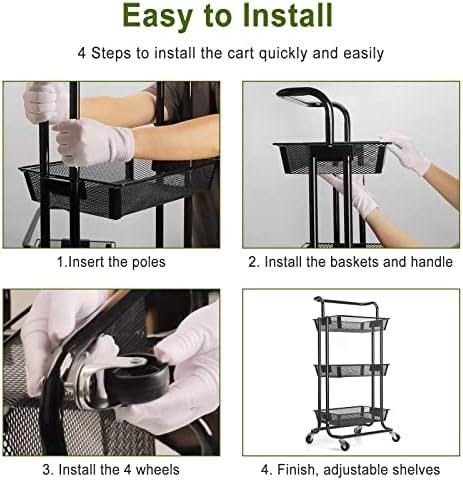 Easy to Install

4 Steps to install the cart quickly and easily

1.Insert the poles

2. Install the baskets and handle

3. Install the 4 wheels

4. Finish, adjustable shelves