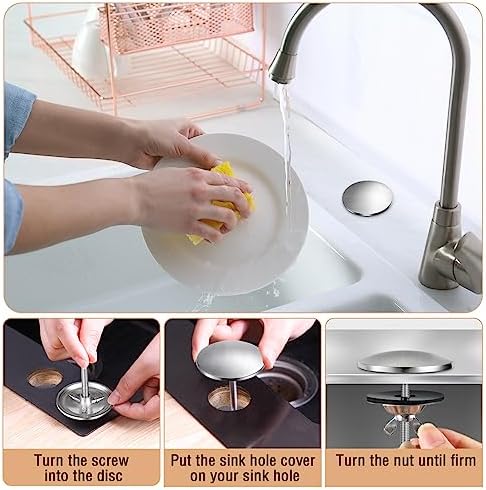 Turn the screw into the disc

Put the sink hole cover on your sink hole

Turn the nut until firm