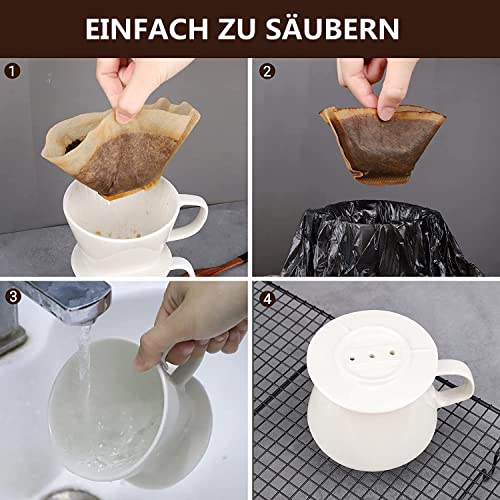 EINFACH ZU SÄUBERN

1

2

3

4