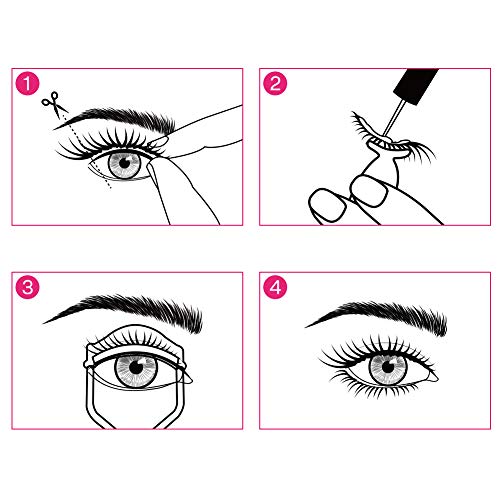 1

2

3

4