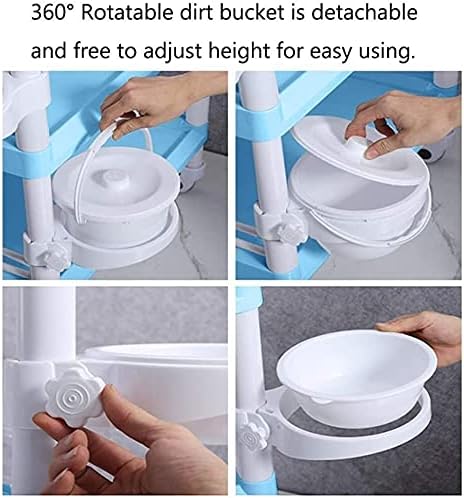 360° Rotatable dirt bucket is detachable and free to adjust height for easy using.