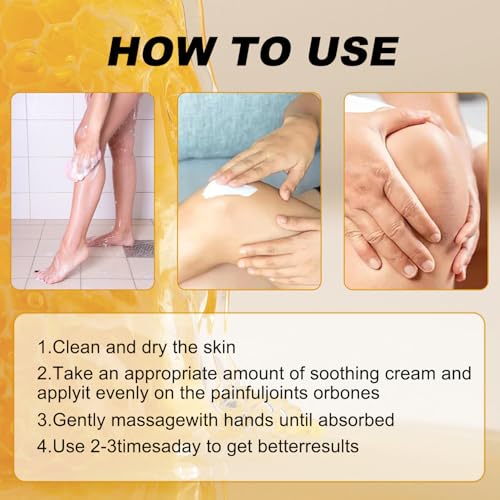 HOW TO USE

1.Clean and dry the skin

2.Take an appropriate amount of soothing cream and applyit evenly on the painfuljoints orbones

3.Gently massagewith hands until absorbed

4.Use 2-3timesaday to get betterresults