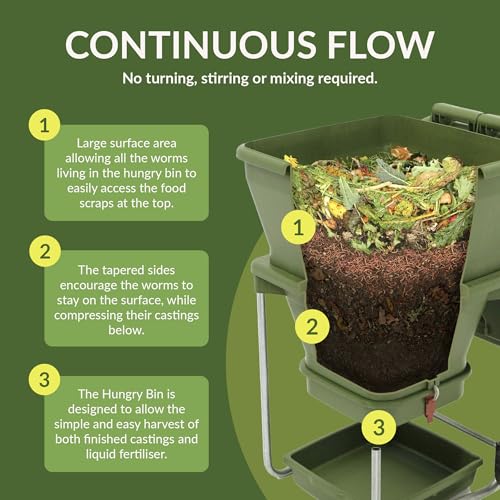 CONTINUOUS FLOW

No turning, stirring or mixing required.

1

Large surface area allowing all the worms living in the hungry bin to easily access the food scraps at the top.

2

The tapered sides encourage the worms to stay on the surface, while compressing their castings below.

3

The Hungry Bin is designed to allow the simple and easy harvest of both finished castings and liquid fertiliser.

1

2

3