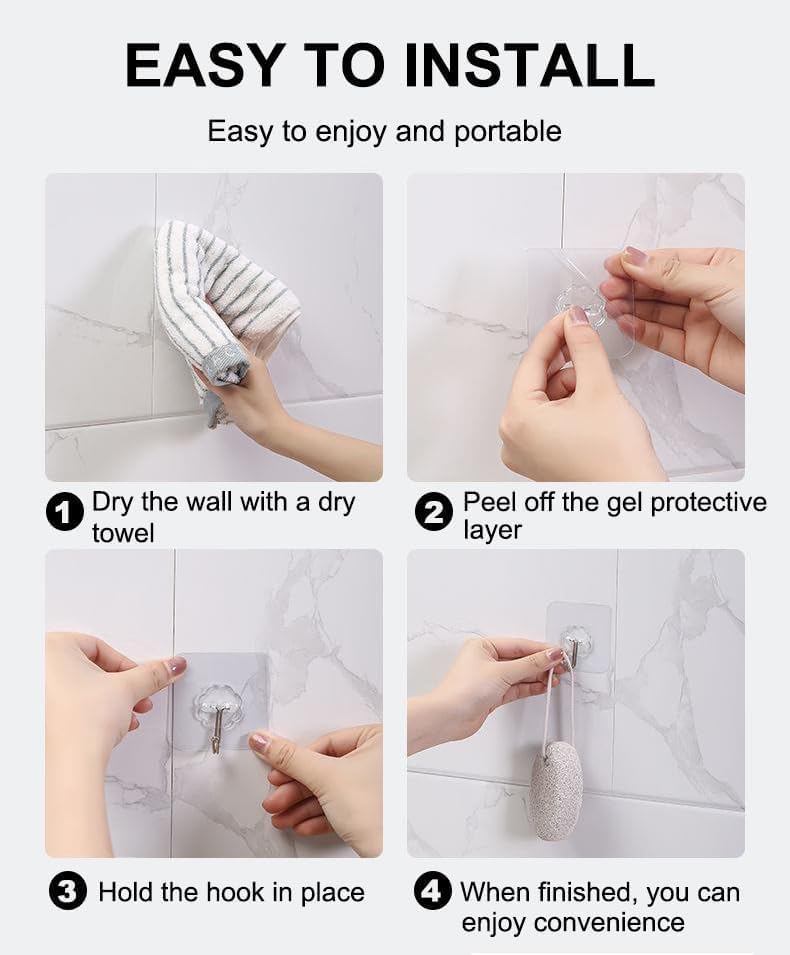 EASY TO INSTALL

Easy to enjoy and portable

1 Dry the wall with a dry towel

2 Peel off the gel protective layer

3 Hold the hook in place

4 When finished, you can enjoy convenience