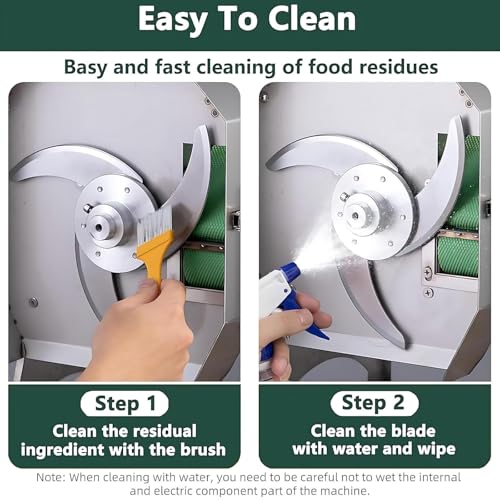 Easy To Clean

Basy and fast cleaning of food residues

Step 1

Clean the residual ingredient with the brush

Step 2

Clean the blade with water and wipe

Note: When cleaning with water, you need to be careful not to wet the internal and electric component part of the machine.