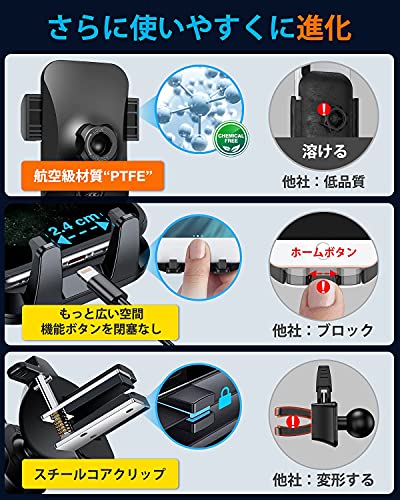 さらに使いやすくに進化

CHEMICAL FREE

航空級材質“PTFE”

溶ける

他社：低品質

2.4 cm

もっと広い空間
機能ボタンを閉塞なし

ホームボタン

他社：ブロック

スチールコアクリップ

他社：変形する