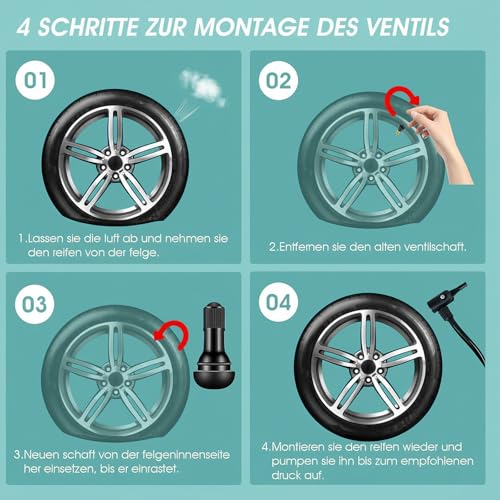 4 SCHRITTE ZUR MONTAGE DES VENTILS

01

1.Lassen sie die luft ab und nehmen sie den reifen von der felge.

02

2.Entfernen sie den alten ventilschaft.

03

3.Neuen schaft von der felgeninnenseite her einsetzen, bis er einrastet.

04

4.Montieren sie den reifen wieder und pumpen sie ihn bis zum empfohlenen druck auf.