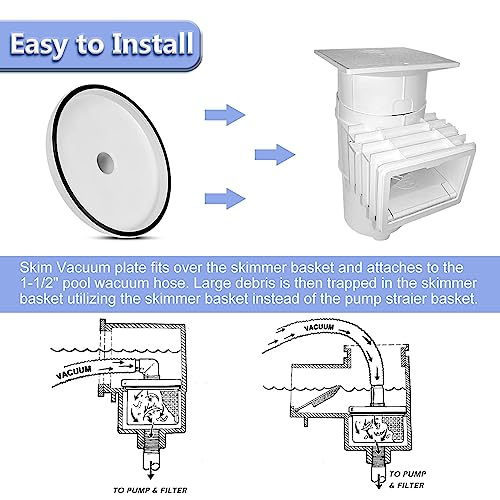 Easy to Install

Skim Vacuum plate fits over the skimmer basket and attaches to the 1-1/2" pool wacuum hose. Large debris is then trapped in the skimmer basket utilizing the skimmer basket instead of the pump straier basket.

VACUUM

TO PUMP & FILTER

VACUUM

TO PUMP & FILTER