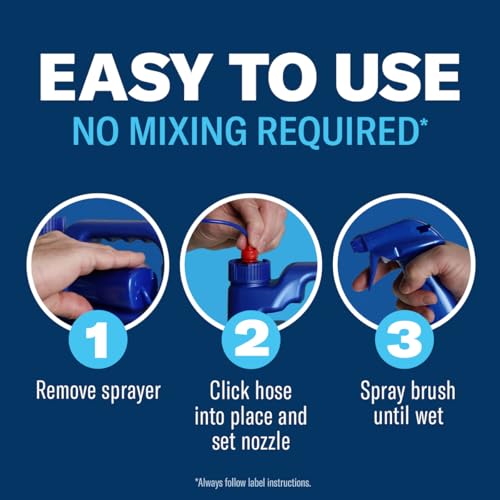 EASY TO USE
NO MIXING REQUIRED*

1
Remove sprayer

2
Click hose into place and set nozzle

3
Spray brush until wet

*Always follow label instructions.