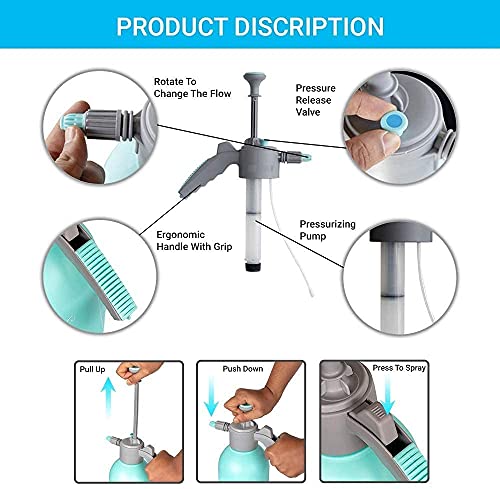 PRODUCT DISCRIPTION

Rotate To Change The Flow

Pressure Release Valve

Ergonomic Handle With Grip

Pressurizing Pump

Pull Up

Push Down

Press To Spray