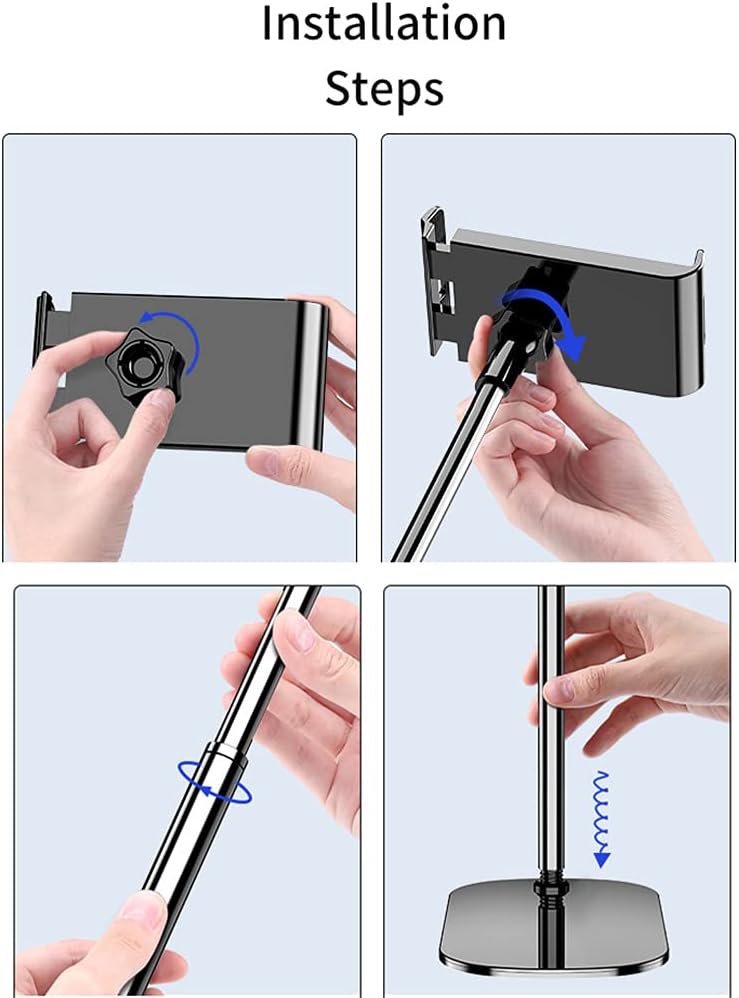 Installation
Steps