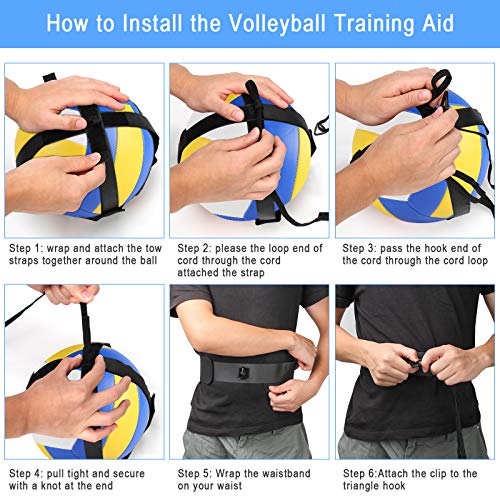 How to Install the Volleyball Training Aid

Step 1: wrap and attach the tow straps together around the ball

Step 2: please the loop end of cord through the cord attached the strap

Step 3: pass the hook end of the cord through the cord loop

Step 4: pull tight and secure with a knot at the end

Step 5: Wrap the waistband on your waist

Step 6:Attach the clip to the triangle hook