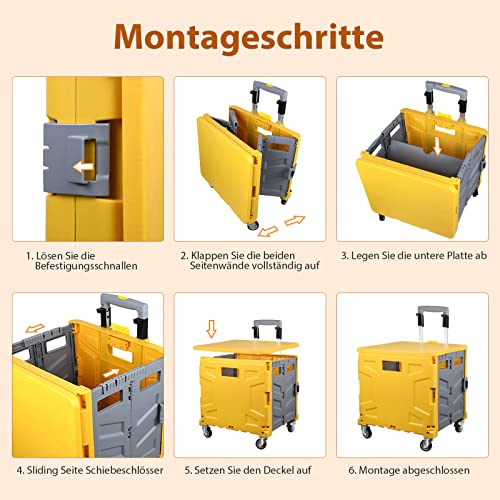 Montageschritte

1. Lösen Sie die Befestigungsschnallen

2. Klappen Sie die beiden Seitenwände vollständig auf

3. Legen Sie die untere Platte ab

4. Sliding Seite Schiebeschlösser

5. Setzen Sie den Deckel auf

6. Montage abgeschlossen