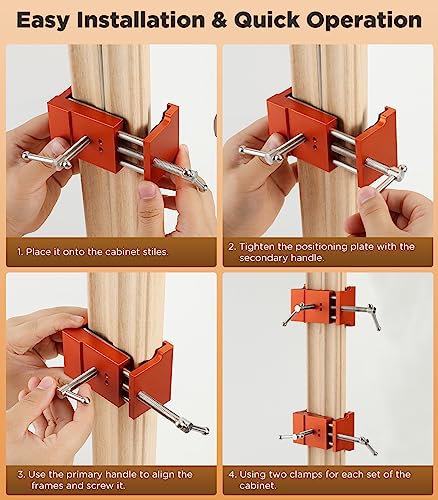 Easy Installation & Quick Operation

1. Place it onto the cabinet stiles.

2. Tighten the positioning plate with the secondary handle.

3. Use the primary handle to align the frames and screw it.

4. Using two clamps for each set of the cabinet.