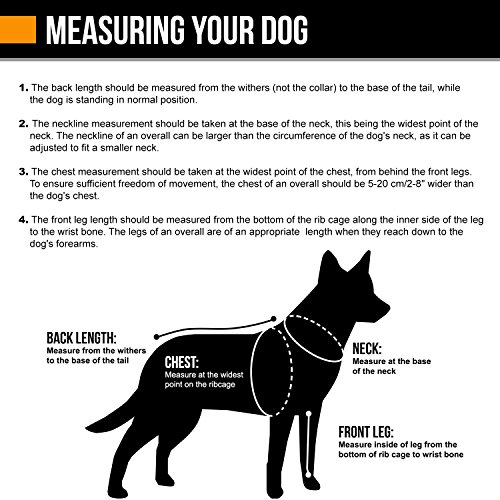 MEASURING YOUR DOG

1. The back length should be measured from the withers (not the collar) to the base of the tail, while the dog is standing in normal position.

2. The neckline measurement should be taken at the base of the neck, this being the widest point of the neck. The neckline of an overall can be larger than the circumference of the dog's neck, as it can be adjusted to fit a smaller neck.

3. The chest measurement should be taken at the widest point of the chest, from behind the front legs. To ensure sufficient freedom of movement, the chest of an overall should be 5-20 cm/2-8" wider than the dog's chest.

4. The front leg length should be measured from the bottom of the rib cage along the inner side of the leg to the wrist bone. The legs of an overall are of an appropriate length when they reach down to the dog's forearms.

BACK LENGTH:
Measure from the withers to the base of the tail

CHEST:
Measure at the widest point on the ribcage

NECK:
Measure at the base of the neck

FRONT LEG:
Measure inside of leg from the bottom of rib cage to wrist bone