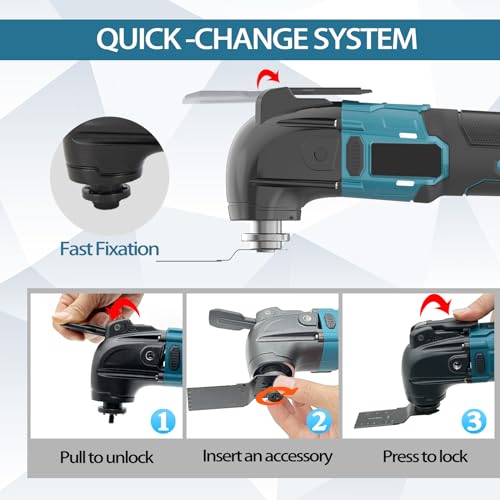 QUICK -CHANGE SYSTEM

Fast Fixation

1
Pull to unlock

2
Insert an accessory

3
Press to lock