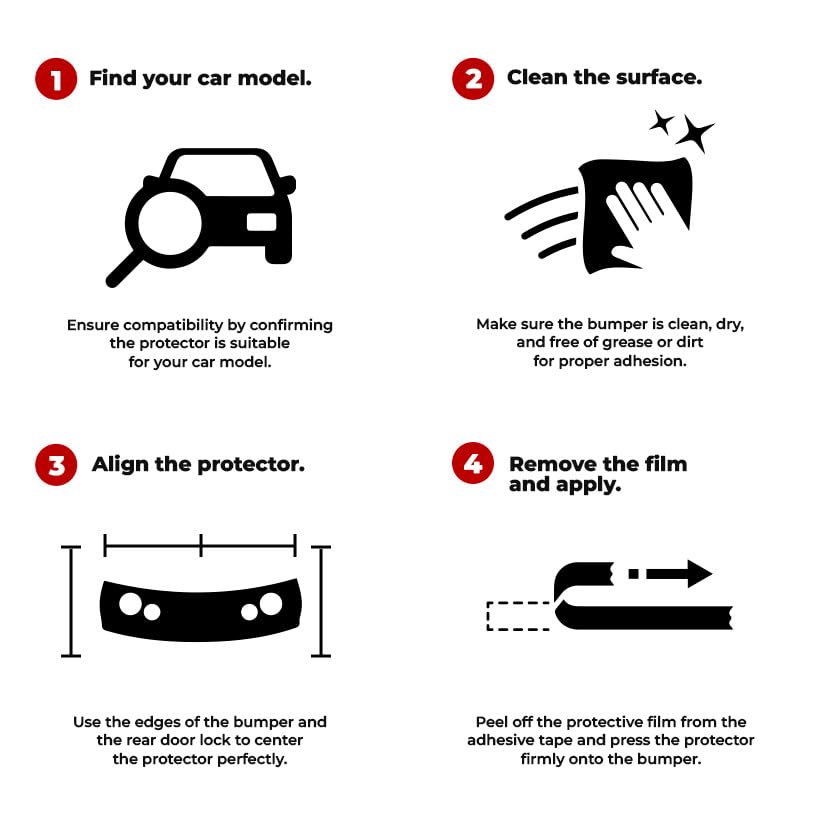 1 Find your car model.

Ensure compatibility by confirming the protector is suitable for your car model.

2 Clean the surface.

Make sure the bumper is clean, dry, and free of grease or dirt for proper adhesion.

3 Align the protector.

Use the edges of the bumper and the rear door lock to center the protector perfectly.

4 Remove the film and apply.

Peel off the protective film from the adhesive tape and press the protector firmly onto the bumper.