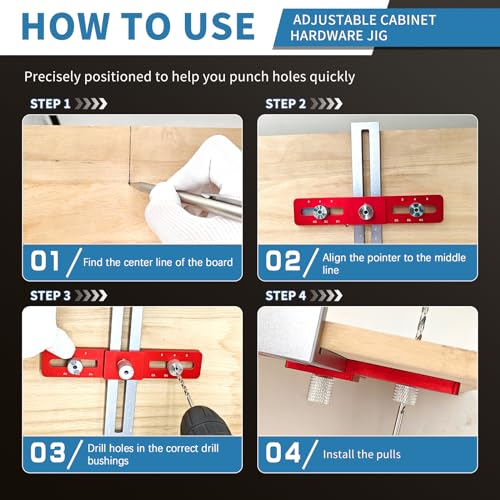 HOW TO USE

ADJUSTABLE CABINET HARDWARE JIG

Precisely positioned to help you punch holes quickly

STEP 1

01 / Find the center line of the board

STEP 2

02 / Align the pointer to the middle line

STEP 3

03 / Drill holes in the correct drill bushings

STEP 4

04 / Install the pulls