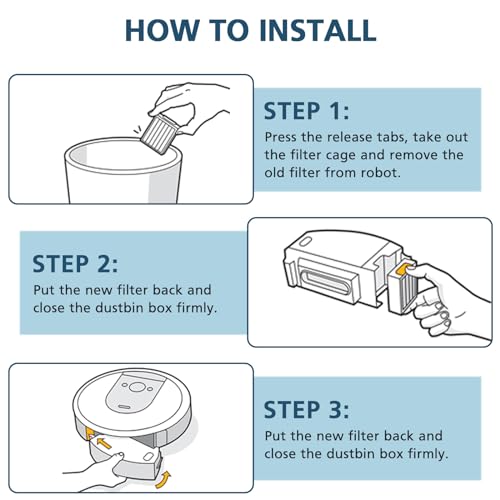 HOW TO INSTALL

STEP 1:
Press the release tabs, take out the filter cage and remove the old filter from robot.

STEP 2:
Put the new filter back and close the dustbin box firmly.

STEP 3:
Put the new filter back and close the dustbin box firmly.