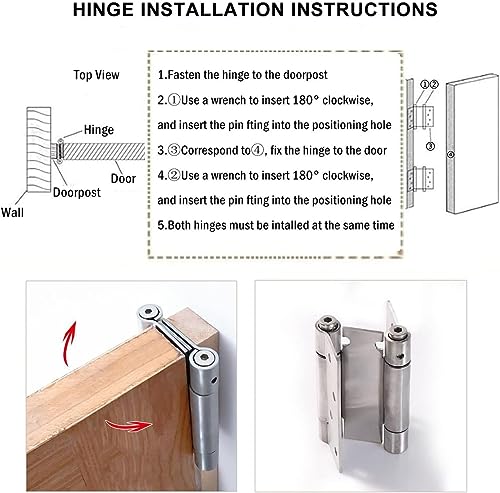 HINGE INSTALLATION INSTRUCTIONS

Top View

Hinge

Door

Doorpost

Wall

1.Fasten the hinge to the doorpost

2.①Use a wrench to insert 180° clockwise, and insert the pin fting into the positioning hole

3.③Correspond to④, fix the hinge to the door

4.②Use a wrench to insert 180° clockwise, and insert the pin fting into the positioning hole

5.Both hinges must be intalled at the same time

①②

③

④