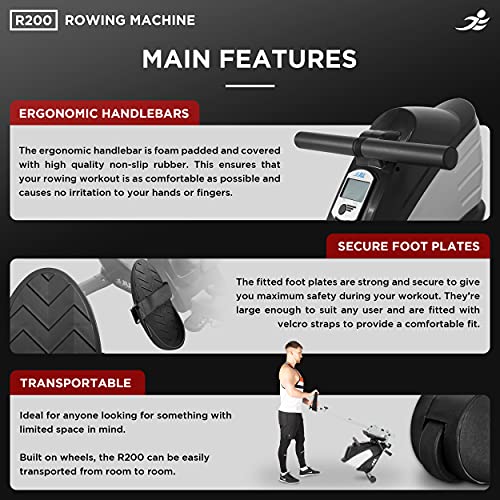 R200 ROWING MACHINE

MAIN FEATURES

ERGONOMIC HANDLEBARS

The ergonomic handlebar is foam padded and covered with high quality non-slip rubber. This ensures that your rowing workout is as comfortable as possible and causes no irritation to your hands or fingers.

SECURE FOOT PLATES

The fitted foot plates are strong and secure to give you maximum safety during your workout. They're large enough to suit any user and are fitted with velcro straps to provide a comfortable fit.

TRANSPORTABLE

Ideal for anyone looking for something with limited space in mind.

Built on wheels, the R200 can be easily transported from room to room.