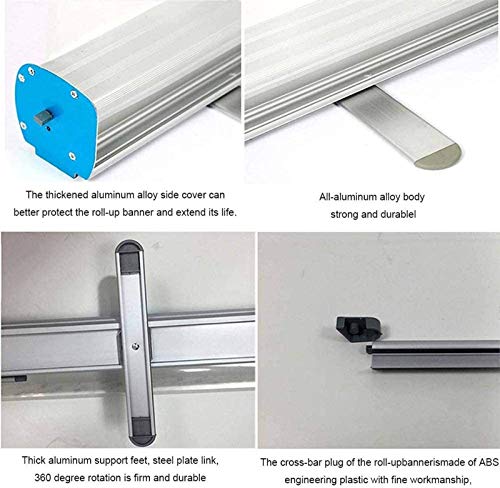 The thickened aluminum alloy side cover can better protect the roll-up banner and extend its life.

All-aluminum alloy body strong and durablel

Thick aluminum support feet, steel plate link, 360 degree rotation is firm and durable

The cross-bar plug of the roll-upbannerismade of ABS engineering plastic with fine workmanship,