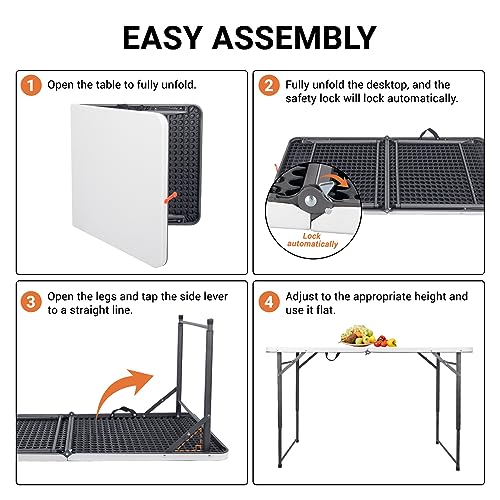 EASY ASSEMBLY

1 Open the table to fully unfold.

2 Fully unfold the desktop, and the safety lock will lock automatically.

Lock automatically

3 Open the legs and tap the side lever to a straight line.

4 Adjust to the appropriate height and use it flat.