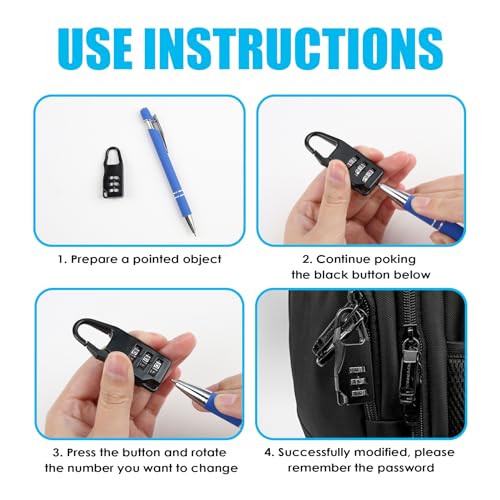 USE INSTRUCTIONS

1. Prepare a pointed object

2. Continue poking the black button below

3. Press the button and rotate the number you want to change

4. Successfully modified, please remember the password