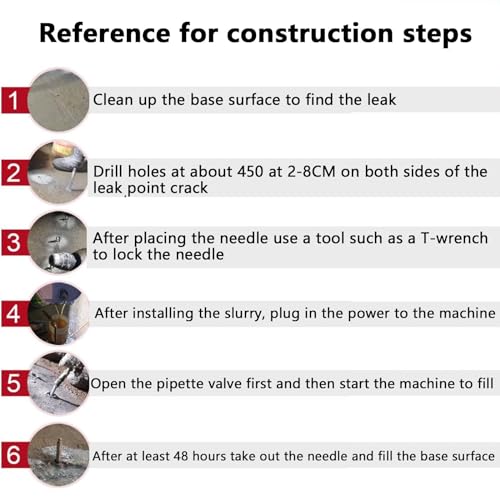 Reference for construction steps

1 Clean up the base surface to find the leak

2 Drill holes at about 450 at 2-8CM on both sides of the leak point crack

3 After placing the needle use a tool such as a T-wrench to lock the needle

4 After installing the slurry, plug in the power to the machine

5 Open the pipette valve first and then start the machine to fill

6 After at least 48 hours take out the needle and fill the base surface