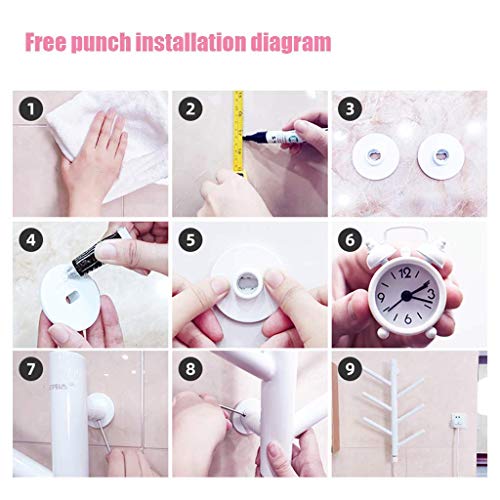 Free punch installation diagram

1

2

3

4

5

6

12
3
6
9

7

8

9