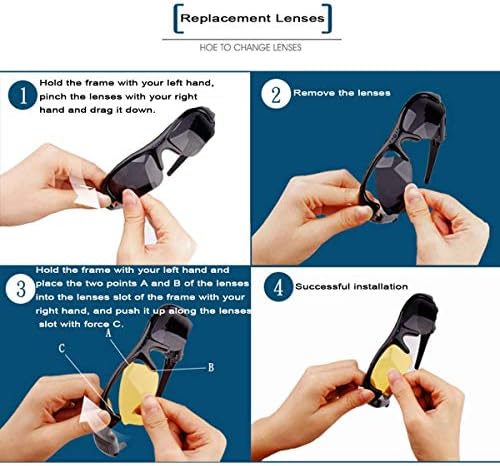 Replacement Lenses

HOE TO CHANGE LENSES

1 Hold the frame with your left hand, pinch the lenses with your right hand and drag it down.

2 Remove the lenses

3 Hold the frame with your left hand and place the two points A and B of the lenses into the lenses slot of the frame with your right hand, and push it up along the lenses slot with force C.

A

B

C

4 Successful installation